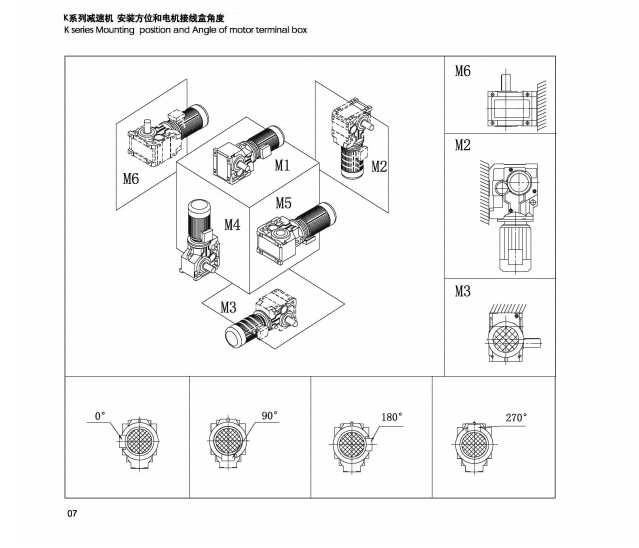 K系列减速机 安装方位和电机接线盒角度
K series Mounting position and Angle of motor terminal box

M6
M1
M2
M4
M5
M3

M6

M2

M3

0°

90°

180°

270°

07